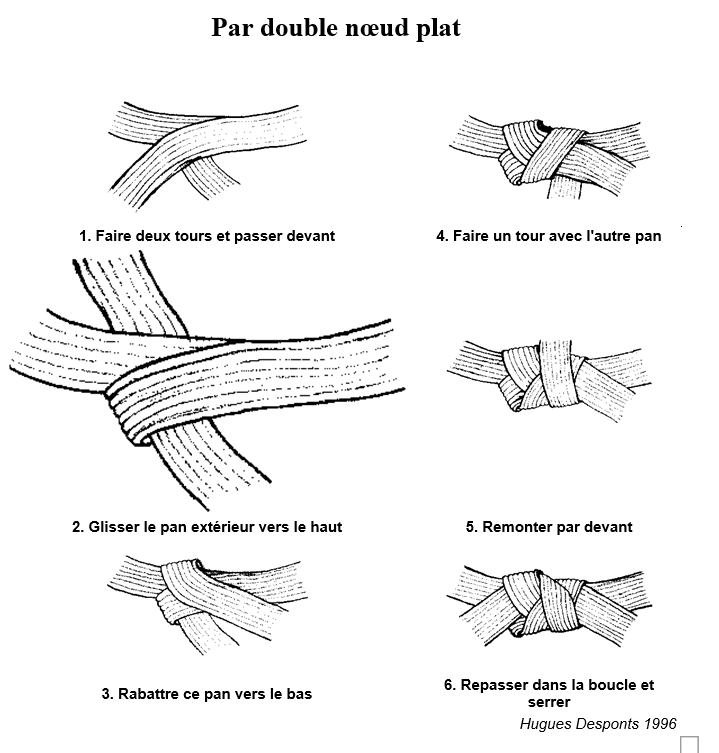 Par double nœud plat

1. Faire deux tours et passer devant

2. Glisser le pan extérieur vers le haut

3. Rabattre ce pan vers le bas

4. Faire un tour avec l'autre pan

5. Remonter par devant

6. Repasser dans la boucle et serrer

Hugues Desponts 1996